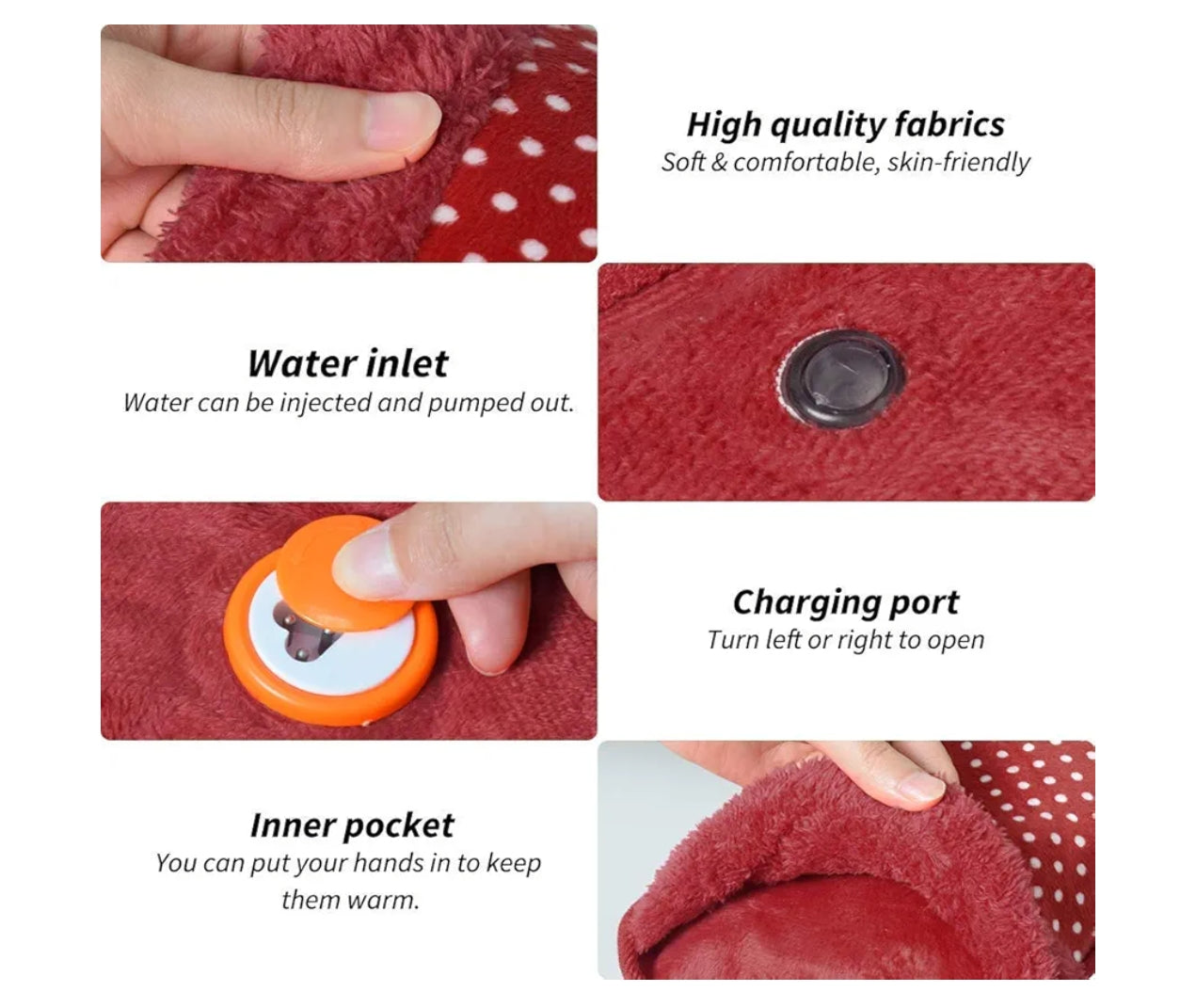 High quality fabrics
Soft & comfortable, skin-friendly

Water inlet
Water can be injected and pumped out.

Charging port
Turn left or right to open

Inner pocket
You can put your hands in to keep them warm.