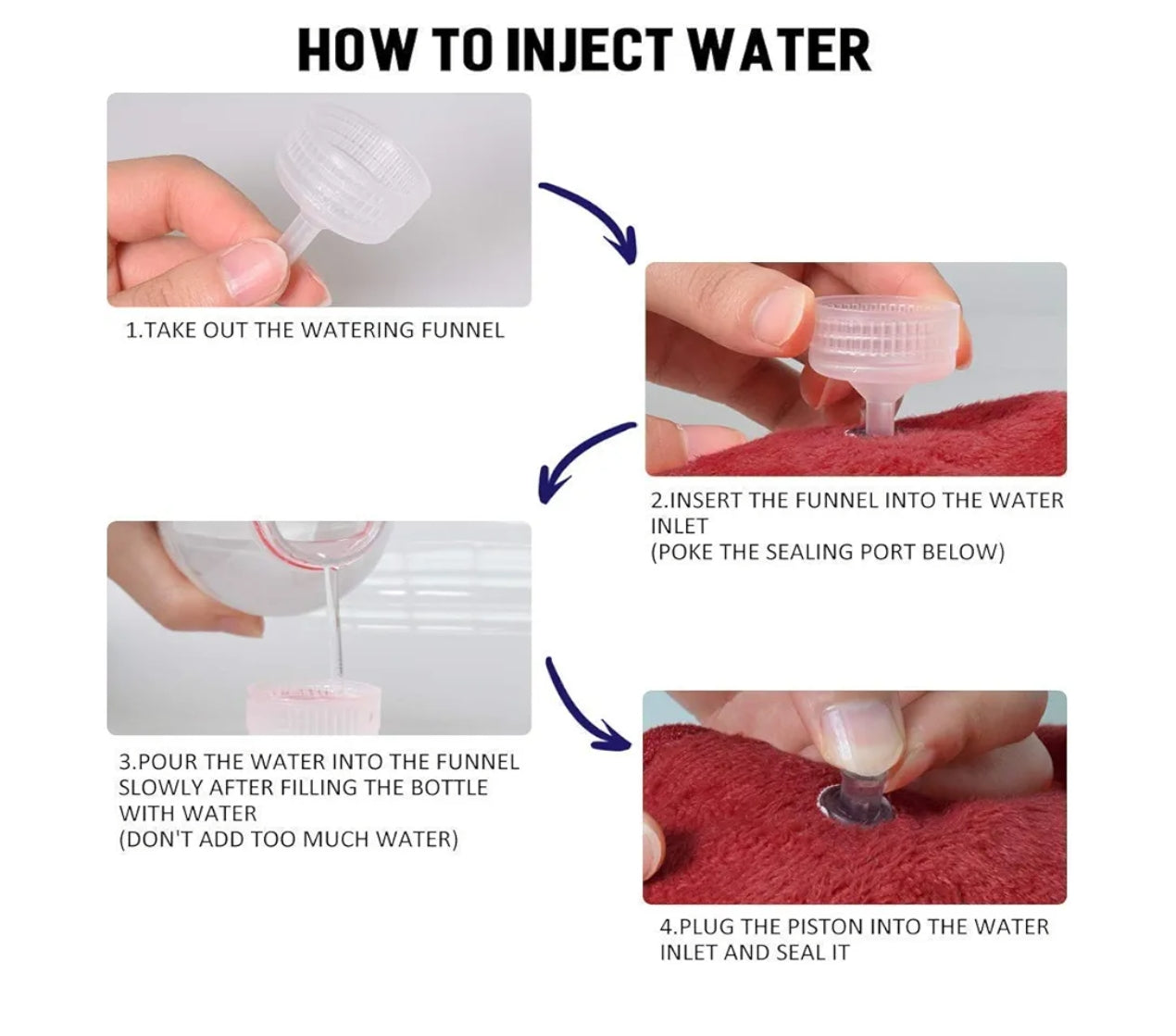 HOW TO INJECT WATER

1.TAKE OUT THE WATERING FUNNEL

2.INSERT THE FUNNEL INTO THE WATER INLET
(POKE THE SEALING PORT BELOW)

3.POUR THE WATER INTO THE FUNNEL SLOWLY AFTER FILLING THE BOTTLE WITH WATER
(DON'T ADD TOO MUCH WATER)

4.PLUG THE PISTON INTO THE WATER INLET AND SEAL IT